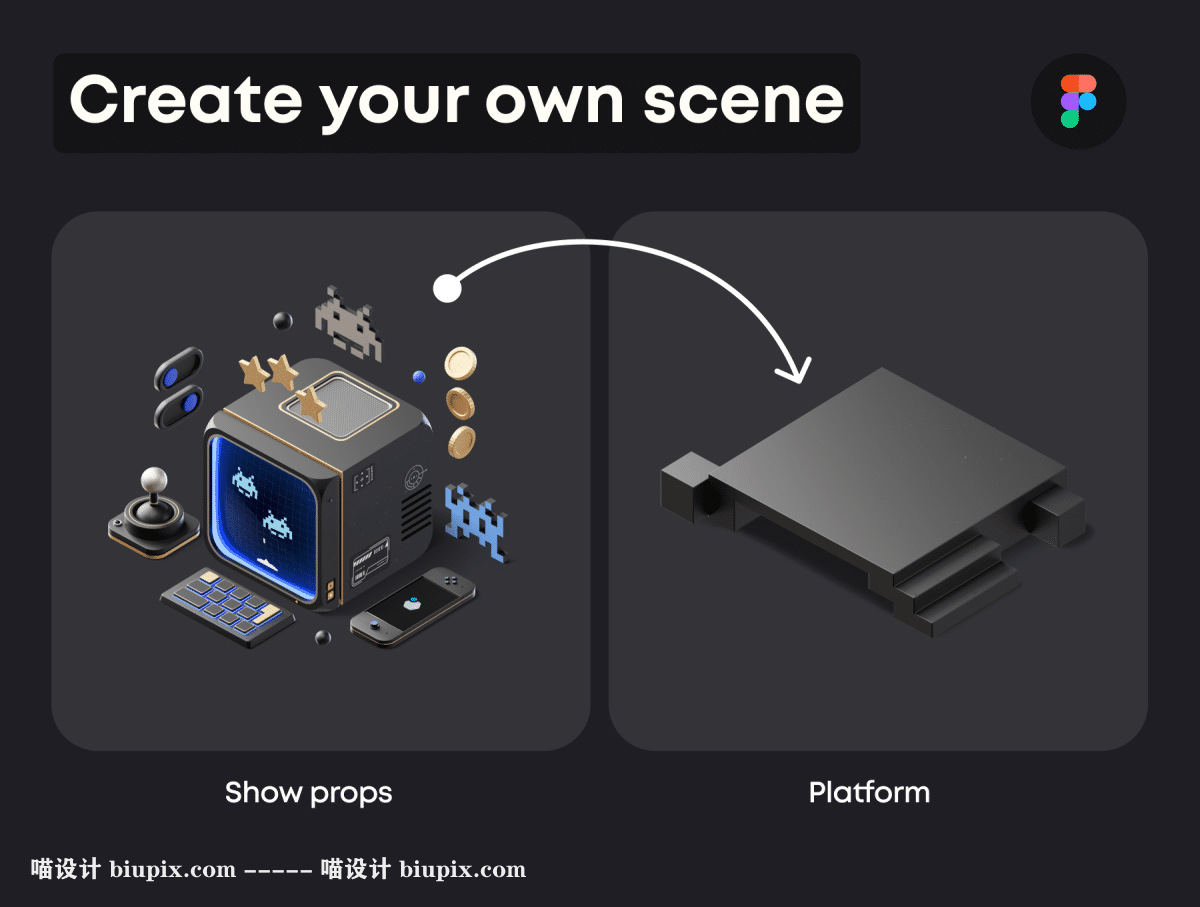 Create your own scene

Show props

Platform

喵设计 biupix.com ----- 喵设计 biupix.com